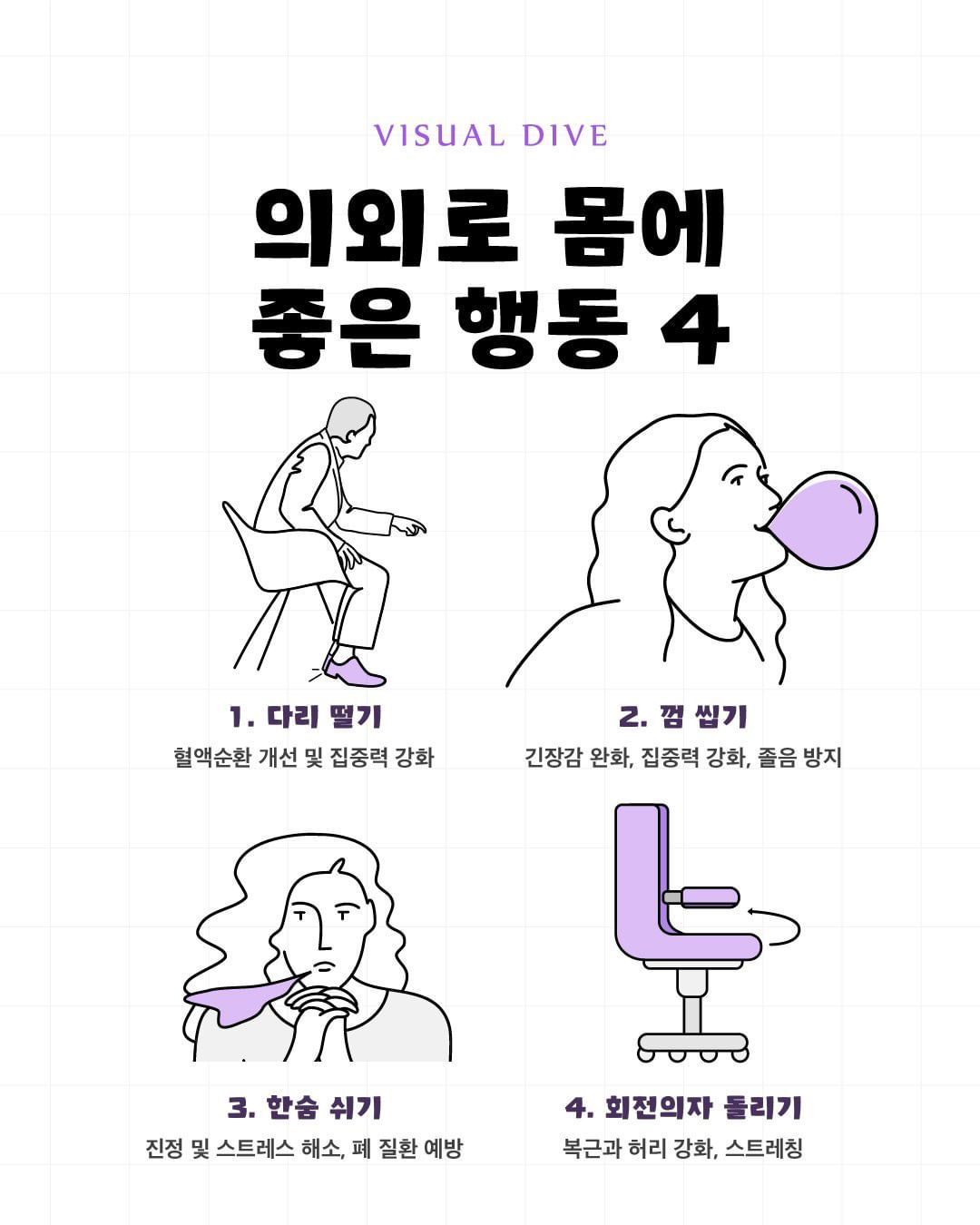 VISUAL DIVE

의외로 몸에 좋은 행동 4

1. 다리 떨기
혈액순환 개선 및 집중력 강화

2. 껌 씹기
긴장감 완화, 집중력 강화, 졸음 방지

3. 한숨 쉬기
진정 및 스트레스 해소, 폐 질환 예방

4. 회전의자 돌리기
복근과 허리 강화, 스트레칭